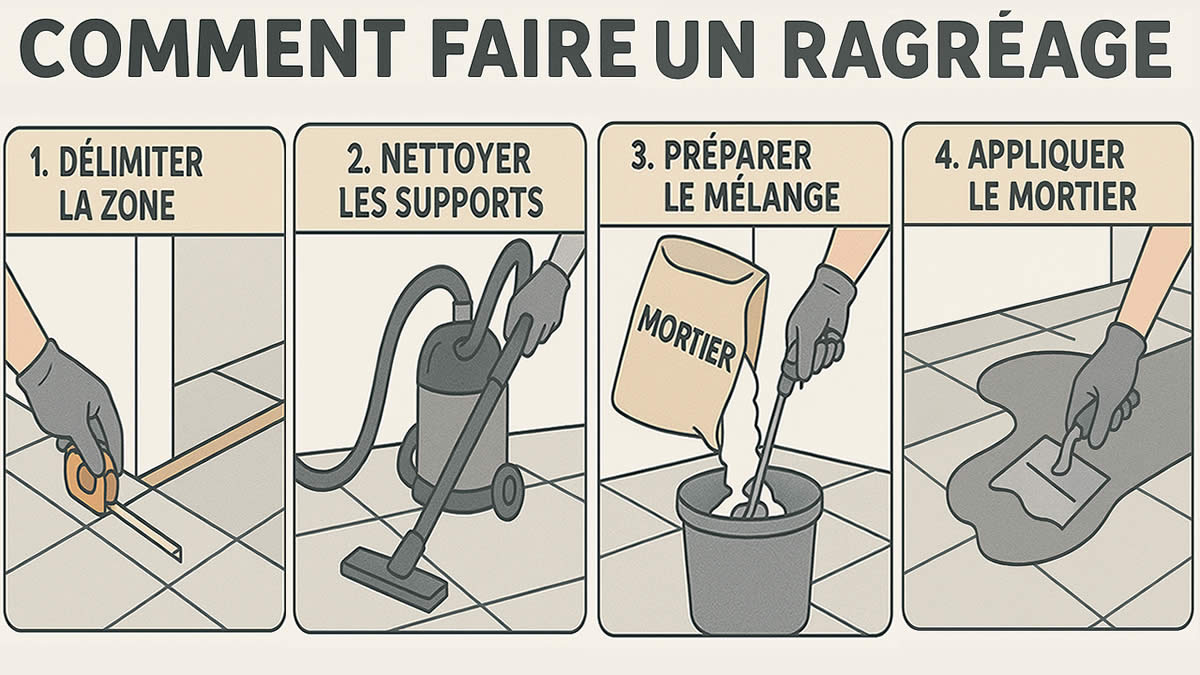 COMMENT FAIRE UN RAGRÉAGE

1. DÉLIMITER LA ZONE

2. NETTOYER LES SUPPORTS

3. PRÉPARER LE MÉLANGE

MORTIER

4. APPLIQUER LE MORTIER