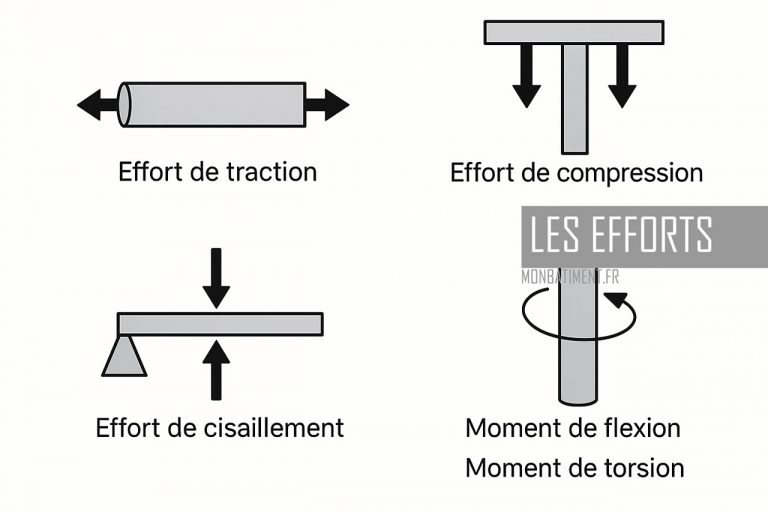 Effort de traction

Effort de compression

LES EFFORTS
MONBATIMENT.FR

Effort de cisaillement

Moment de flexion
Moment de torsion