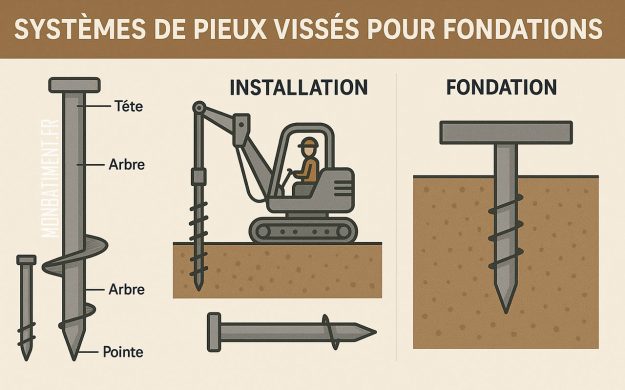 SYSTÈMES DE PIEUX VISSÉS POUR FONDATIONS

MONBATIMENT.FR

Téte

Arbre

Arbre

Pointe

INSTALLATION

FONDATION