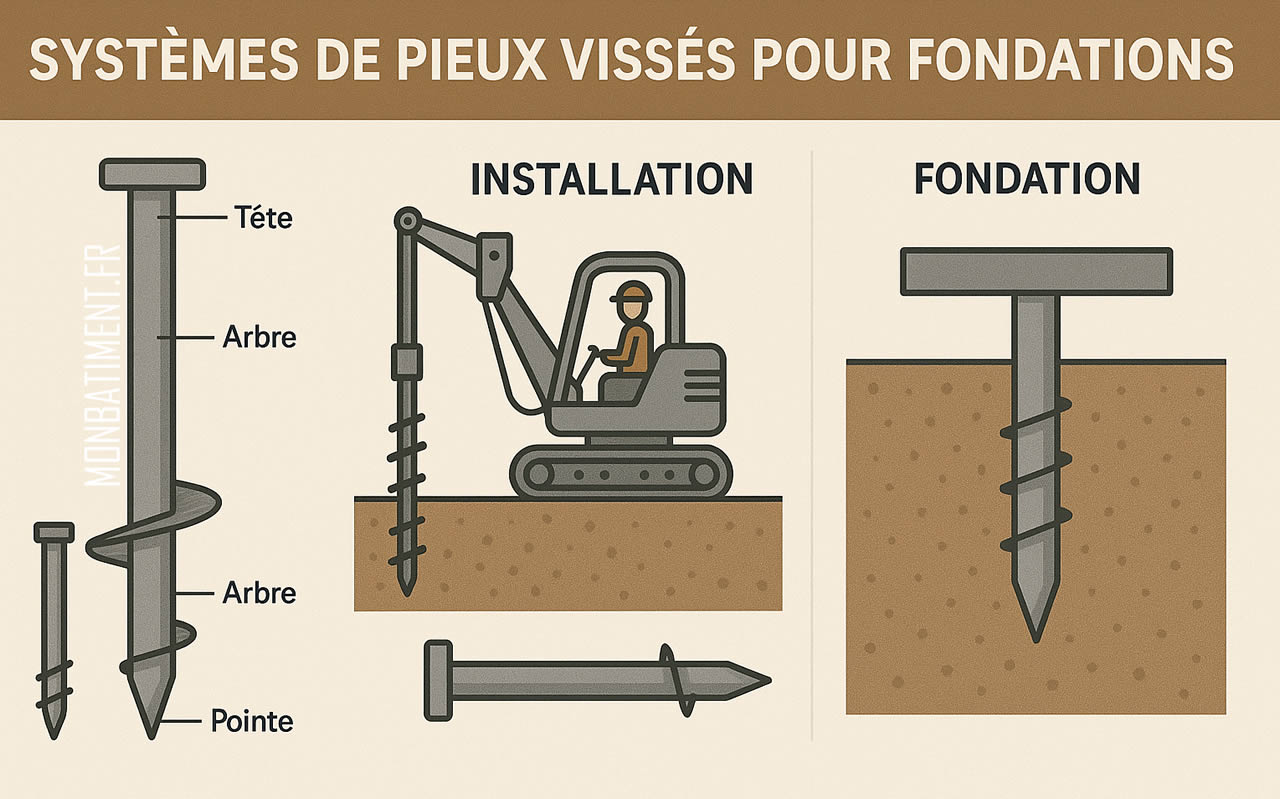 SYSTÈMES DE PIEUX VISSÉS POUR FONDATIONS

MONBATIMENT.FR

Téte

Arbre

Arbre

Pointe

INSTALLATION

FONDATION