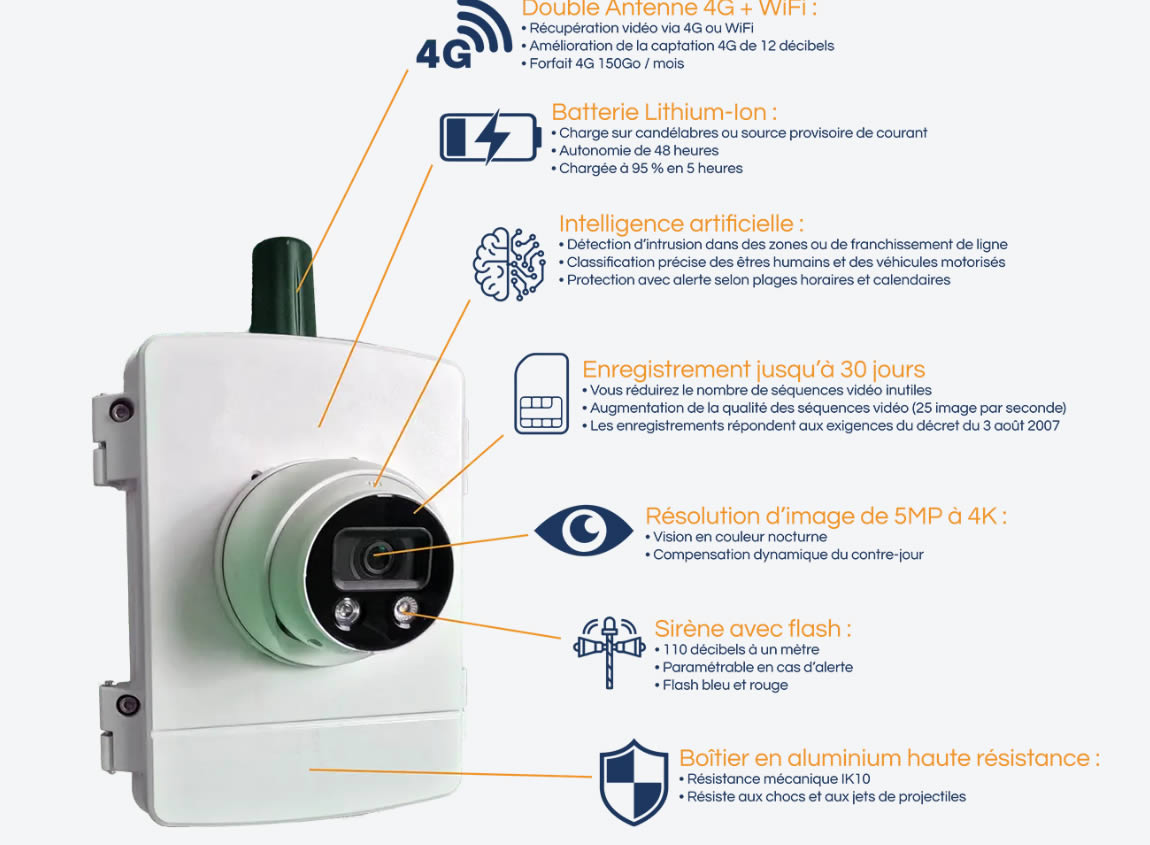 4G

Double Antenne 4G + WiFi :
• Récupération vidéo via 4G ou WiFi
• Amélioration de la captation 4G de 12 décibels
• Forfait 4G 150Go / mois

Batterie Lithium-Ion :
• Charge sur candélabres ou source provisoire de courant
• Autonomie de 48 heures
• Chargée à 95 % en 5 heures

Intelligence artificielle :
• Détection d'intrusion dans des zones ou de franchissement de ligne
• Classification précise des êtres humains et des véhicules motorisés
• Protection avec alerte selon plages horaires et calendaires

Enregistrement jusqu'à 30 jours
• Vous réduirez le nombre de séquences vidéo inutiles
• Augmentation de la qualité des séquences vidéo (25 image par seconde)
• Les enregistrements répondent aux exigences du décret du 3 août 2007

Résolution d'image de 5MP à 4K :
• Vision en couleur nocturne
• Compensation dynamique du contre-jour

Sirène avec flash :
• 110 décibels à un mètre
• Paramétrable en cas d'alerte
• Flash bleu et rouge

Boîtier en aluminium haute résistance :
• Résistance mécanique IK10
• Résiste aux chocs et aux jets de projectiles